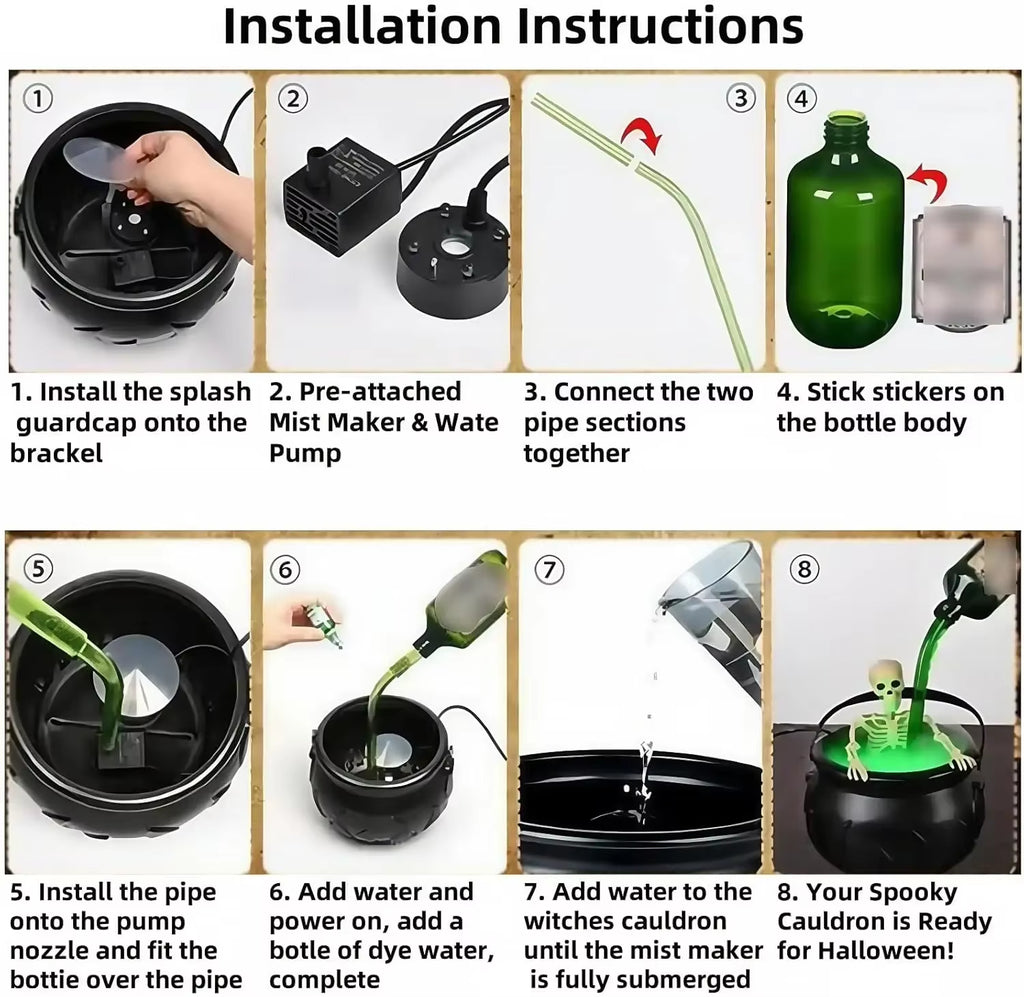 Installation Instructions

①

②

③

④

1. Install the splash guardcap onto the brackel

2. Pre-attached Mist Maker & Wate Pump

3. Connect the two pipe sections together

4. Stick stickers on the bottle body

⑤

⑥

⑦

⑧

5. Install the pipe onto the pump nozzle and fit the bottie over the pipe

6. Add water and power on, add a botle of dye water, complete

7. Add water to the witches cauldron until the mist maker is fully submerged

8. Your Spooky Cauldron is Ready for Halloween!